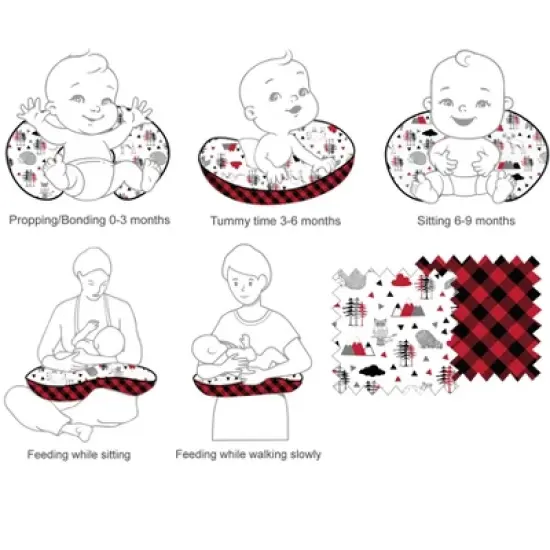 Propping/Bonding 0-3 months

Tummy time 3-6 months

Sitting 6-9 months

Feeding while sitting

Feeding while walking slowly