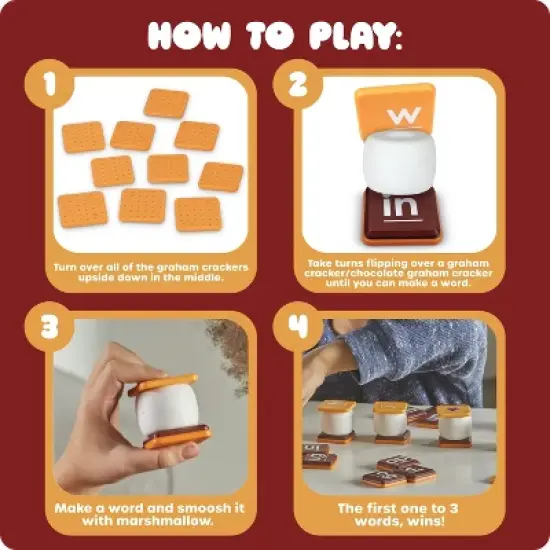 HOW TO PLAY:

1

Turn over all of the graham crackers upside down in the middle.

2

w

in

Take turns flipping over a graham cracker/chocolate graham cracker until you can make a word.

3

Make a word and smoosh it with marshmallow.

4

The first one to 3 words, wins!