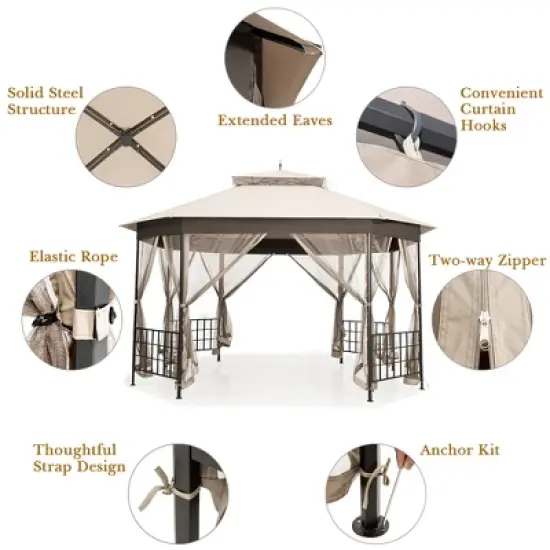 Solid Steel Structure

Extended Eaves

Convenient Curtain Hooks

Elastic Rope

Two-way Zipper

Thoughtful Strap Design

Anchor Kit