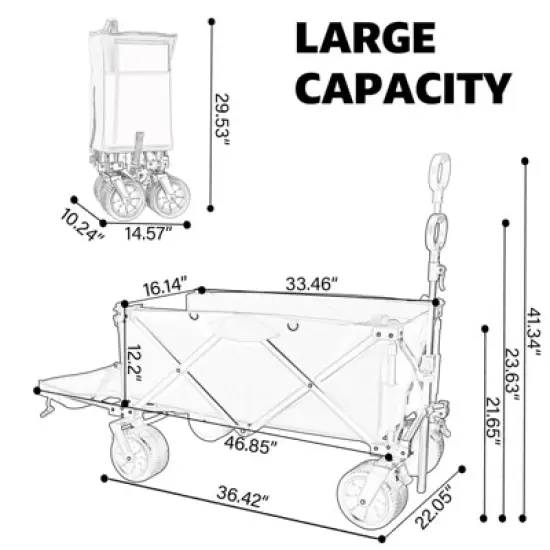 LARGE CAPACITY

29.53"

10.24"

14.57"

16.14"

33.46"

12.2"

46.85"

36.42"

22.05"

21.65"

23.63"

41.34"