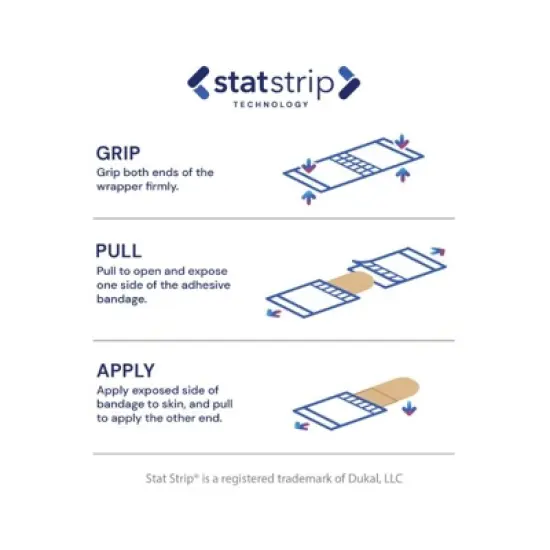 statstrip
TECHNOLOGY

GRIP
Grip both ends of the wrapper firmly.

PULL
Pull to open and expose one side of the adhesive bandage.

APPLY
Apply exposed side of bandage to skin, and pull to apply the other end.

Stat Strip® is a registered trademark of Dukal, LLC