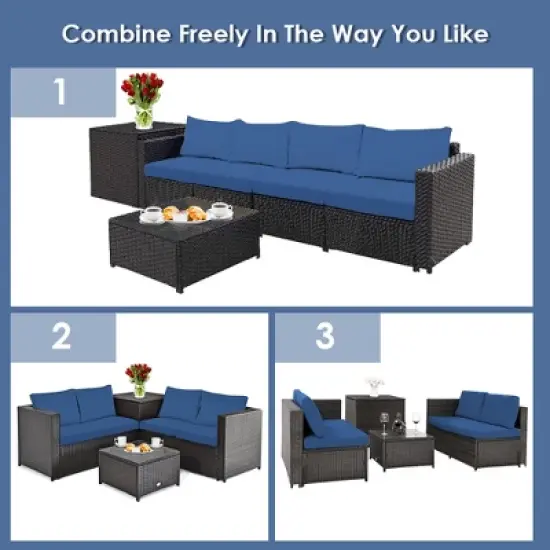 Combine Freely In The Way You Like

1

2

3