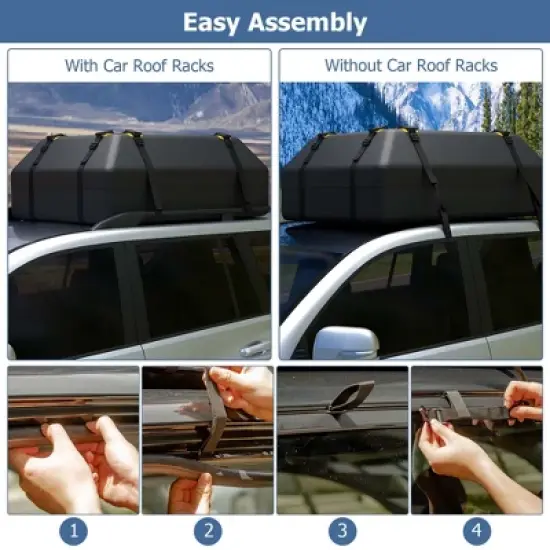 Easy Assembly

With Car Roof Racks

Without Car Roof Racks

1

2

3

4