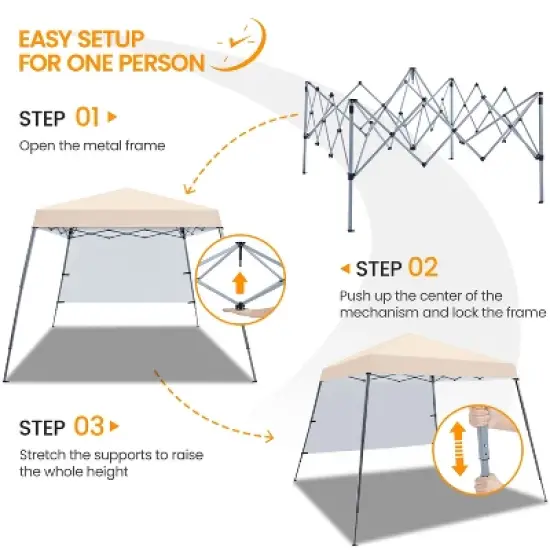 EASY SETUP FOR ONE PERSON

STEP 01

Open the metal frame

STEP 02

Push up the center of the mechanism and lock the frame

STEP 03

Stretch the supports to raise the whole height