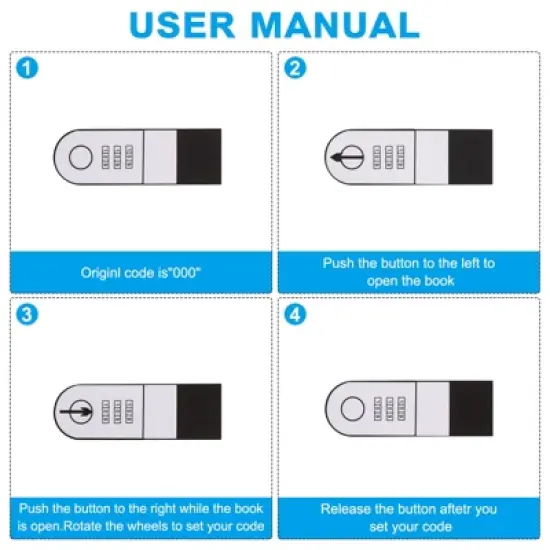 USER MANUAL

1

Originl code is"000"

2

Push the button to the left to open the book

3

Push the button to the right while the book is open.Rotate the wheels to set your code

4

Release the button aftetr you set your code