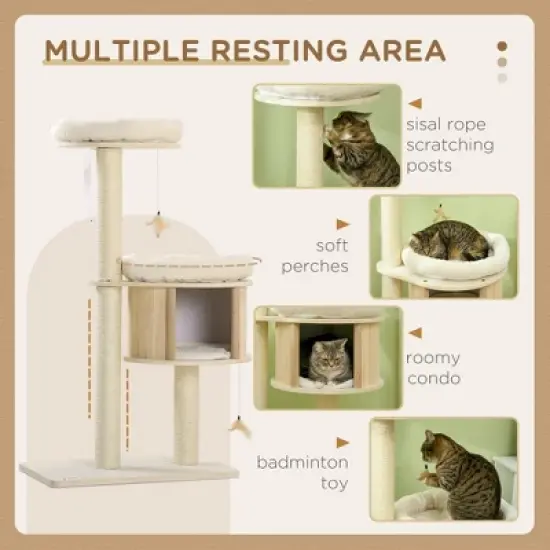 MULTIPLE RESTING AREA

sisal rope scratching posts

soft perches

roomy condo

badminton toy