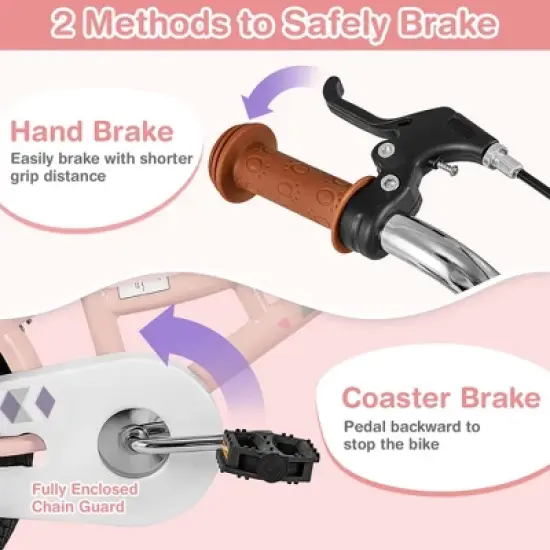 2 Methods to Safely Brake

Hand Brake
Easily brake with shorter grip distance

Coaster Brake
Pedal backward to stop the bike

Fully Enclosed Chain Guard