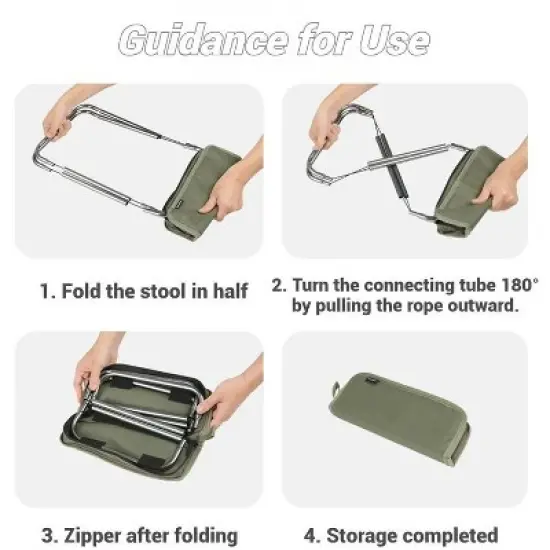 Guidance for Use

1. Fold the stool in half

2. Turn the connecting tube 180° by pulling the rope outward.

3. Zipper after folding

4. Storage completed