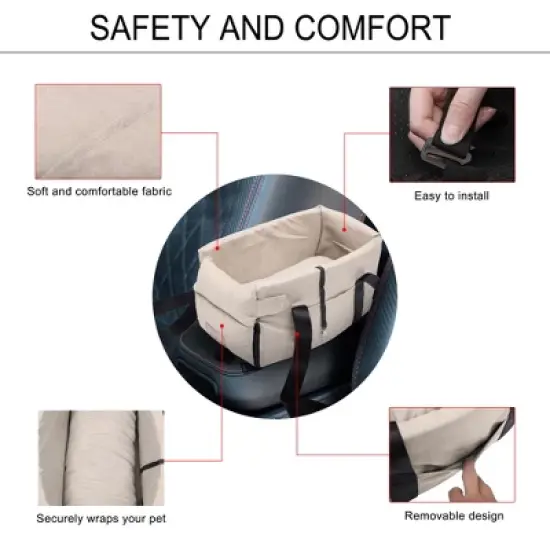 SAFETY AND COMFORT

Soft and comfortable fabric

Easy to install

Securely wraps your pet

Removable design