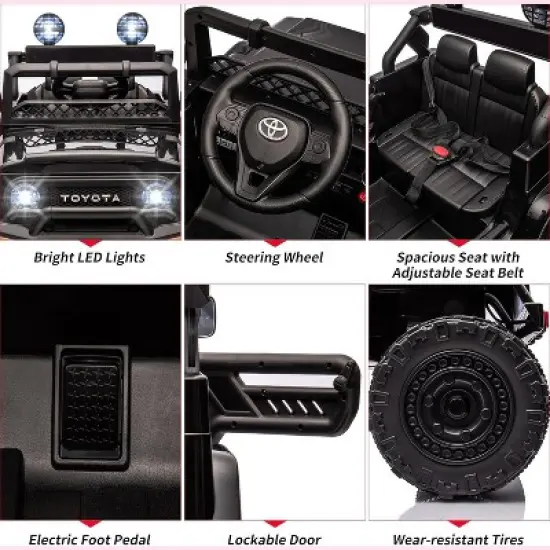 TOYOTA

Bright LED Lights

Steering Wheel

Spacious Seat with Adjustable Seat Belt

Electric Foot Pedal

Lockable Door

Wear-resistant Tires