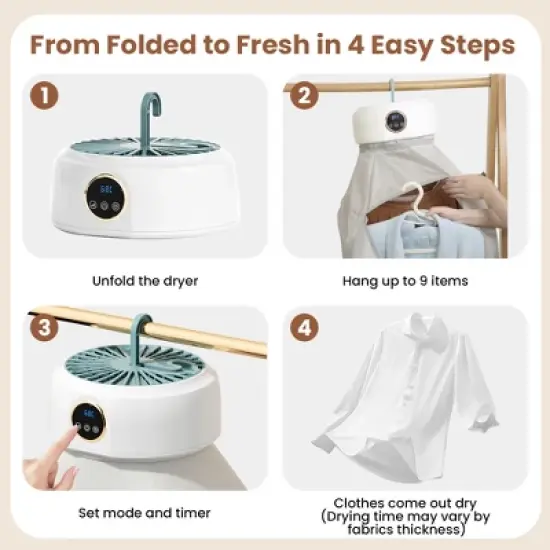 From Folded to Fresh in 4 Easy Steps

1

Unfold the dryer

2

Hang up to 9 items

3

Set mode and timer

4

Clothes come out dry (Drying time may vary by fabrics thickness)