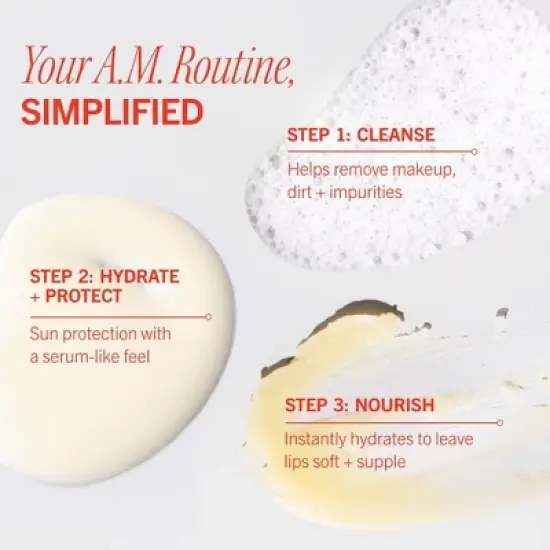 Your A.M. Routine, SIMPLIFIED

STEP 1: CLEANSE

Helps remove makeup, dirt + impurities

STEP 2: HYDRATE + PROTECT

Sun protection with a serum-like feel

STEP 3: NOURISH

Instantly hydrates to leave lips soft + supple