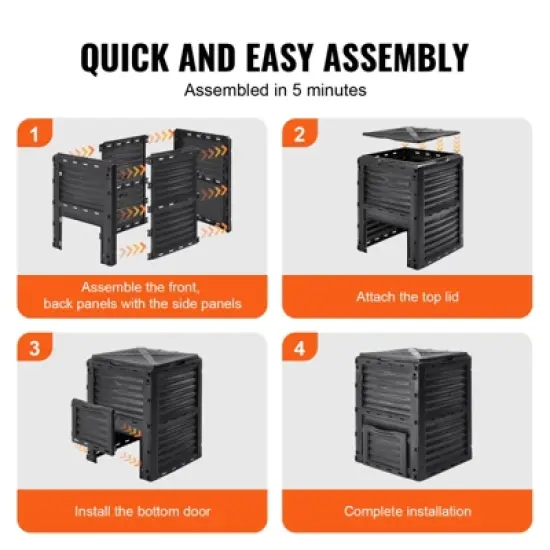 QUICK AND EASY ASSEMBLY

Assembled in 5 minutes

1

Assemble the front, back panels with the side panels

2

Attach the top lid

3

Install the bottom door

4

Complete installation