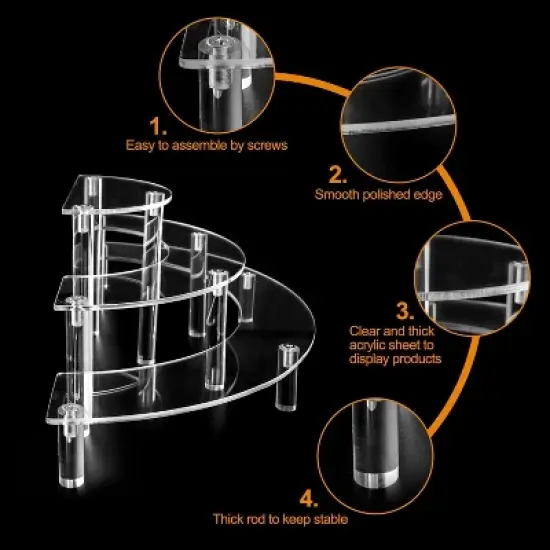 1.
Easy to assemble by screws

2.
Smooth polished edge

3.
Clear and thick acrylic sheet to display products

4.
Thick rod to keep stable