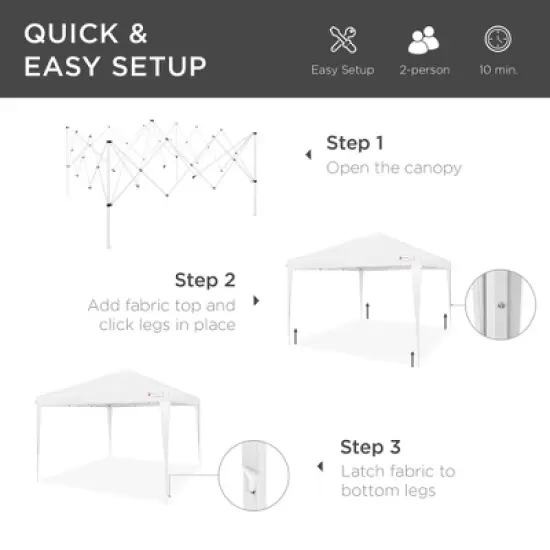 QUICK & EASY SETUP

Easy Setup

2-person

10 min.

Step 1
Open the canopy

Step 2
Add fabric top and click legs in place

Step 3
Latch fabric to bottom legs