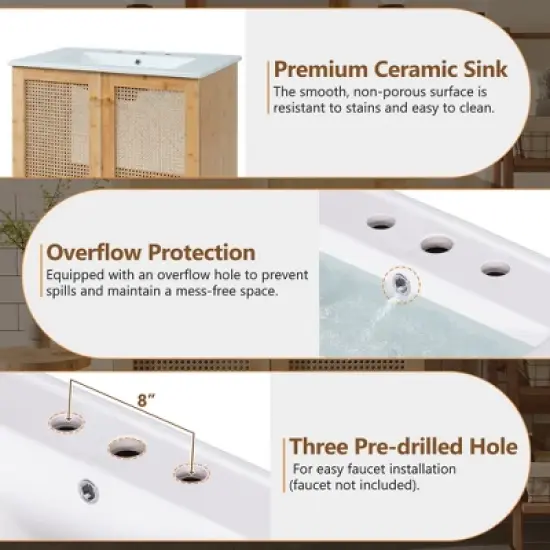 Premium Ceramic Sink
The smooth, non-porous surface is resistant to stains and easy to clean.

Overflow Protection
Equipped with an overflow hole to prevent spills and maintain a mess-free space.

8"

Three Pre-drilled Hole
For easy faucet installation (faucet not included).