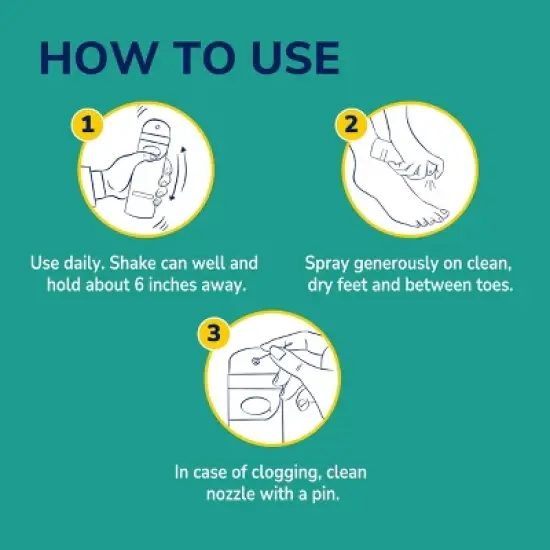 HOW TO USE

1

Use daily. Shake can well and hold about 6 inches away.

2

Spray generously on clean, dry feet and between toes.

3

In case of clogging, clean nozzle with a pin.