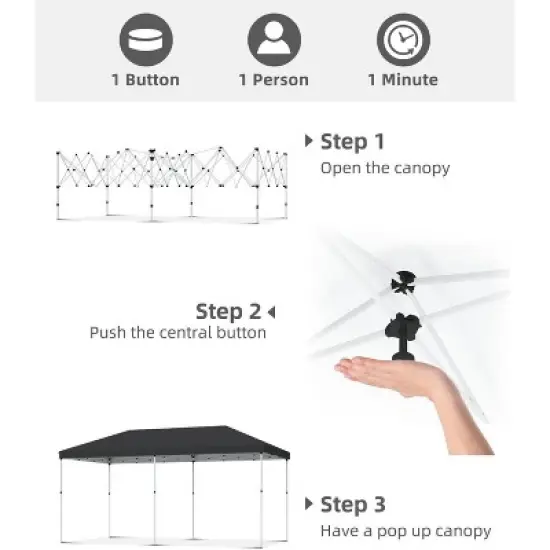 1 Button
1 Person
1 Minute

Step 1
Open the canopy

Step 2
Push the central button

Step 3
Have a pop up canopy