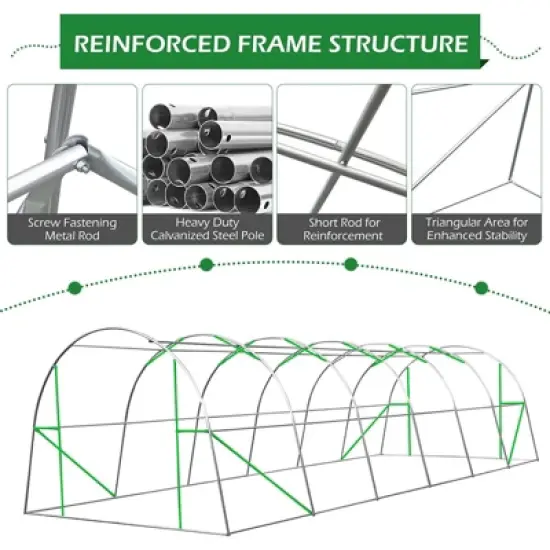 REINFORCED FRAME STRUCTURE

Screw Fastening Metal Rod

Heavy Duty Calvanized Steel Pole

Short Rod for Reinforcement

Triangular Area for Enhanced Stability