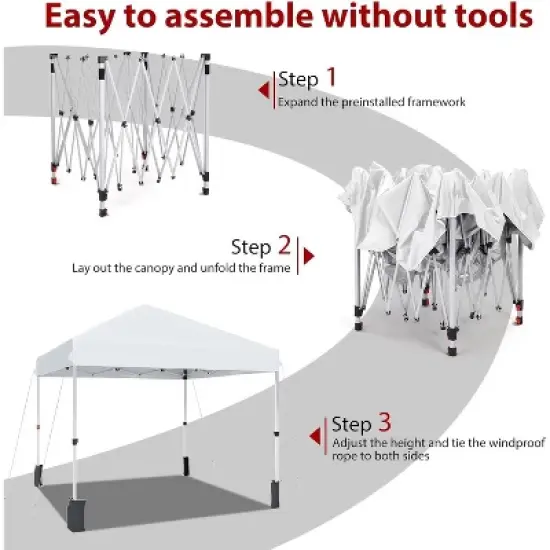 Easy to assemble without tools

Step 1
Expand the preinstalled framework

Step 2
Lay out the canopy and unfold the frame

Step 3
Adjust the height and tie the windproof rope to both sides