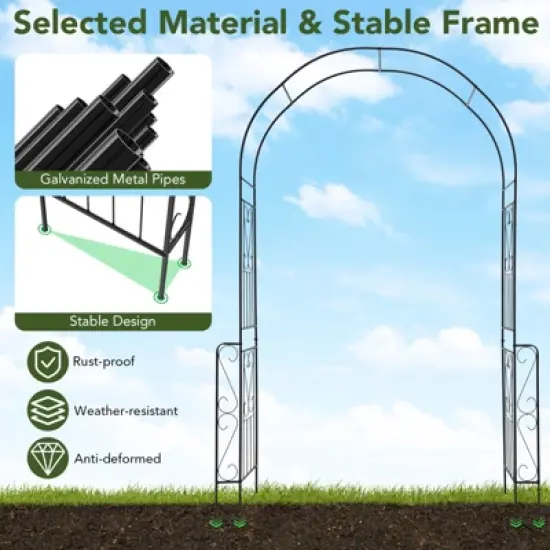 Selected Material & Stable Frame

Galvanized Metal Pipes

Stable Design

Rust-proof

Weather-resistant

Anti-deformed