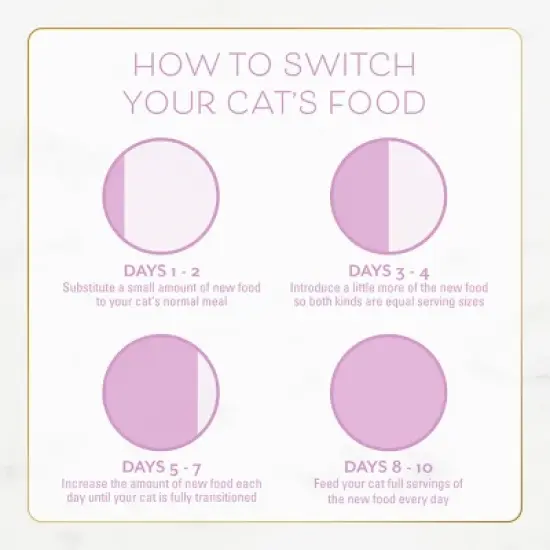 HOW TO SWITCH YOUR CAT'S FOOD

DAYS 1 - 2
Substitute a small amount of new food to your cat's normal meal

DAYS 3 - 4
Introduce a little more of the new food so both kinds are equal serving sizes

DAYS 5 - 7
Increase the amount of new food each day until your cat is fully transitioned

DAYS 8 - 10
Feed your cat full servings of the new food every day