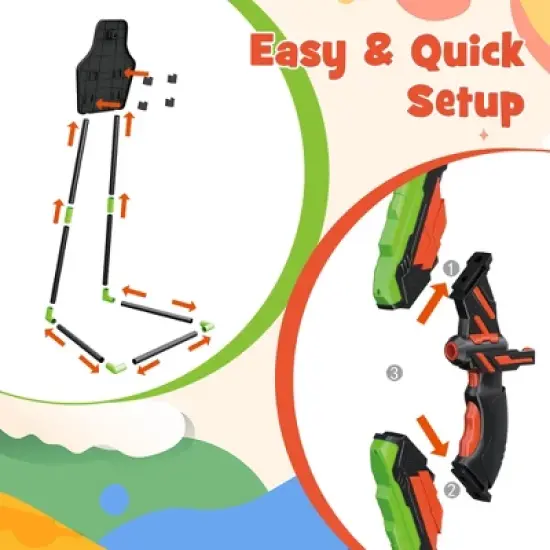 Easy & Quick Setup

1
3
2