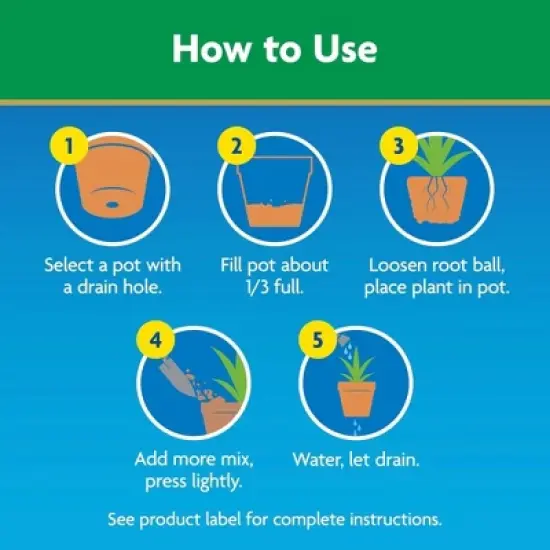 How to Use

1
Select a pot with a drain hole.

2
Fill pot about 1/3 full.

3
Loosen root ball, place plant in pot.

4
Add more mix, press lightly.

5
Water, let drain.

See product label for complete instructions.