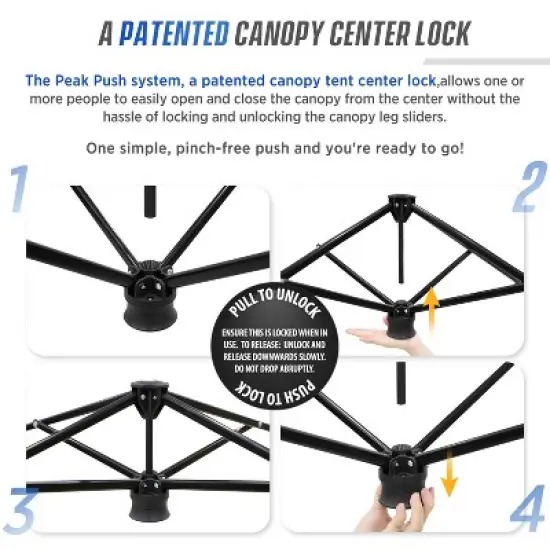 A PATENTED CANOPY CENTER LOCK

The Peak Push system, a patented canopy tent center lock,allows one or more people to easily open and close the canopy from the center without the hassle of locking and unlocking the canopy leg sliders.

One simple, pinch-free push and you're ready to go!

1

2

PULL TO UNLOCK

ENSURE THIS IS LOCKED WHEN IN USE. TO RELEASE: UNLOCK AND RELEASE DOWNWARDS SLOWLY. DO NOT DROP ABRUPTLY.

PUSH TO LOCK

3

4