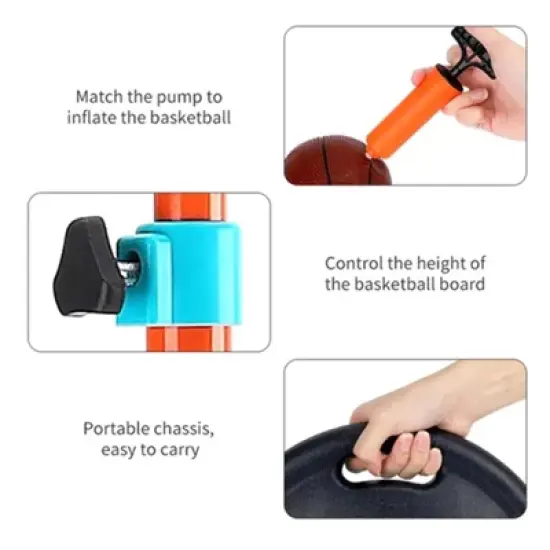 Match the pump to inflate the basketball

Control the height of the basketball board

Portable chassis, easy to carry