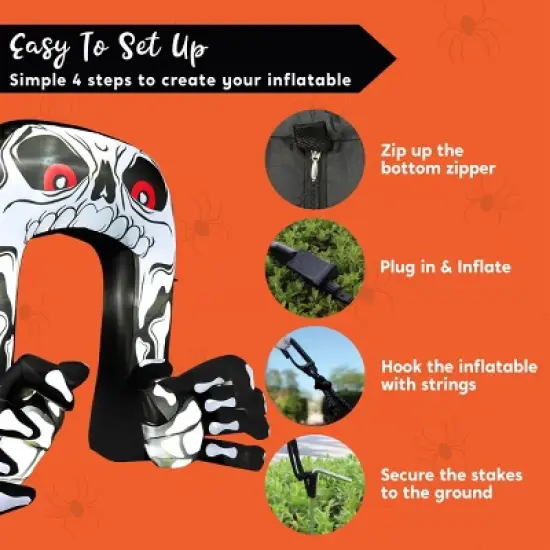 Easy To Set Up
Simple 4 steps to create your inflatable

Zip up the bottom zipper

Plug in & Inflate

Hook the inflatable with strings

Secure the stakes to the ground