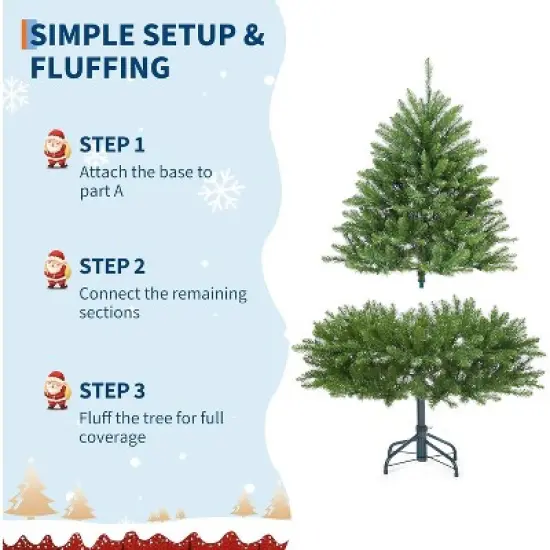 SIMPLE SETUP & FLUFFING

STEP 1
Attach the base to part A

STEP 2
Connect the remaining sections

STEP 3
Fluff the tree for full coverage