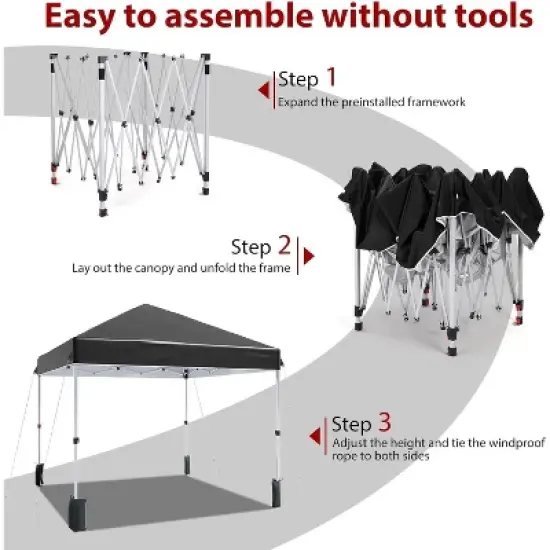 Easy to assemble without tools

Step 1
Expand the preinstalled framework

Step 2
Lay out the canopy and unfold the frame

Step 3
Adjust the height and tie the windproof rope to both sides