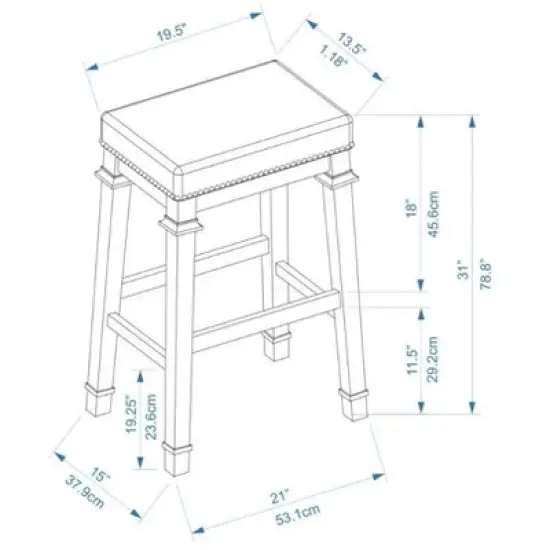 19.5"

13.5"
1.18"

18"
45.6cm

31"
78.8"

11.5"
29.2cm

19.25"
23.6cm

15"
37.9cm

21"
53.1cm