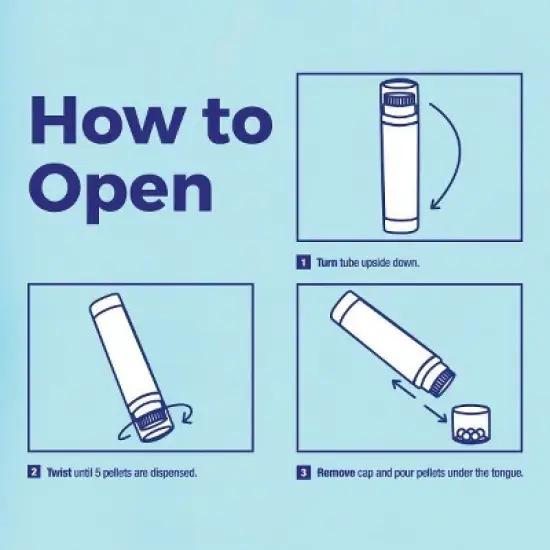 How to Open

1 Turn tube upside down.

2 Twist until 5 pellets are dispensed.

3 Remove cap and pour pellets under the tongue.