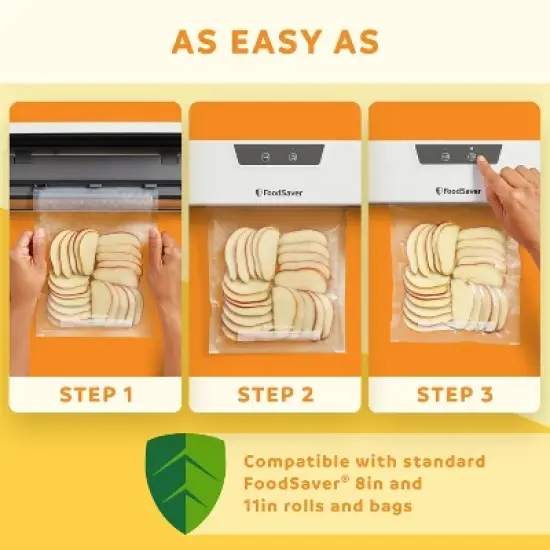 AS EASY AS

FoodSaver

FoodSaver

STEP 1

STEP 2

STEP 3

Compatible with standard FoodSaver® 8in and 11in rolls and bags