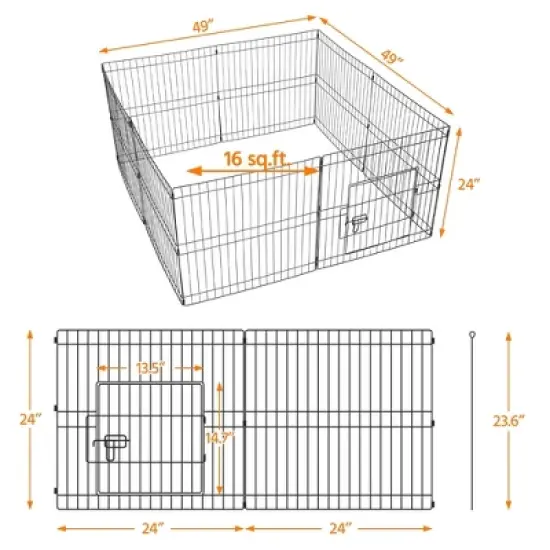 49"

49"

16 sq.ft.

24"

13.5"

24"

14.7"

23.6"

24"

24"