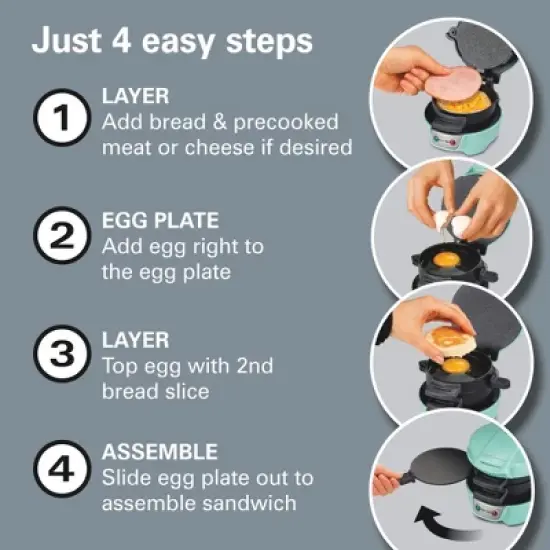 Just 4 easy steps

1 LAYER
Add bread & precooked meat or cheese if desired

2 EGG PLATE
Add egg right to the egg plate

3 LAYER
Top egg with 2nd bread slice

4 ASSEMBLE
Slide egg plate out to assemble sandwich