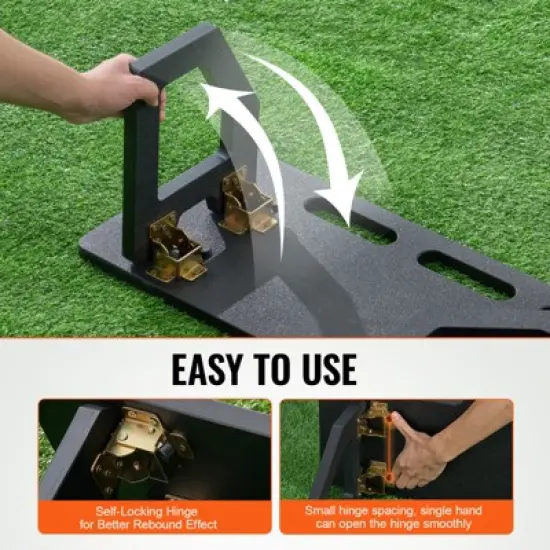 EASY TO USE

Self-Locking Hinge for Better Rebound Effect

Small hinge spacing, single hand can open the hinge smoothly