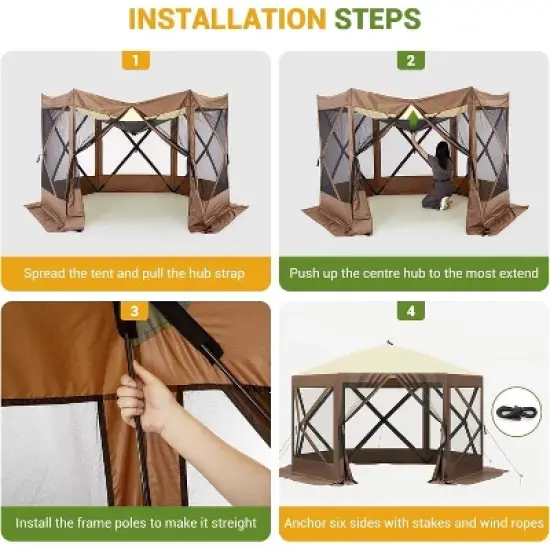 INSTALLATION STEPS

1

Spread the tent and pull the hub strap

2

Push up the centre hub to the most extend

3

Install the frame poles to make it streight

4

Anchor six sides with stakes and wind ropes