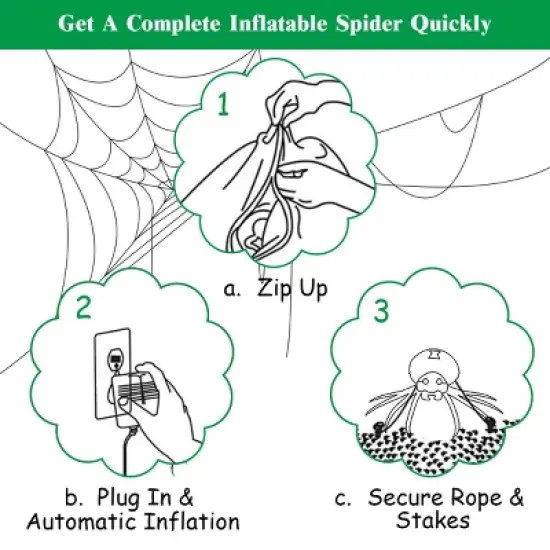 Get A Complete Inflatable Spider Quickly

1

a. Zip Up

2

b. Plug In & Automatic Inflation

3

c. Secure Rope & Stakes