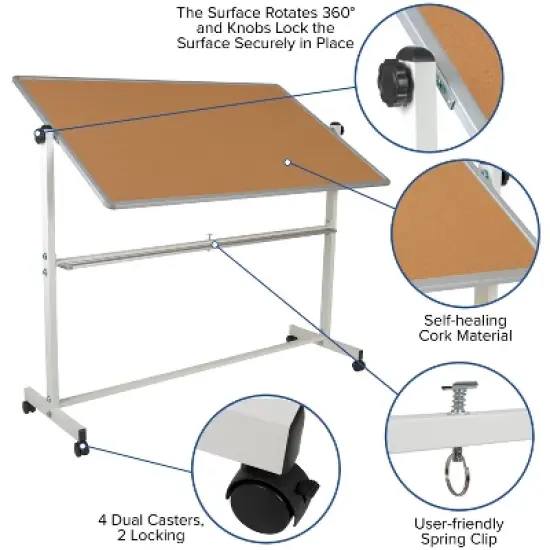 The Surface Rotates 360° and Knobs Lock the Surface Securely in Place

Self-healing Cork Material

4 Dual Casters, 2 Locking

User-friendly Spring Clip