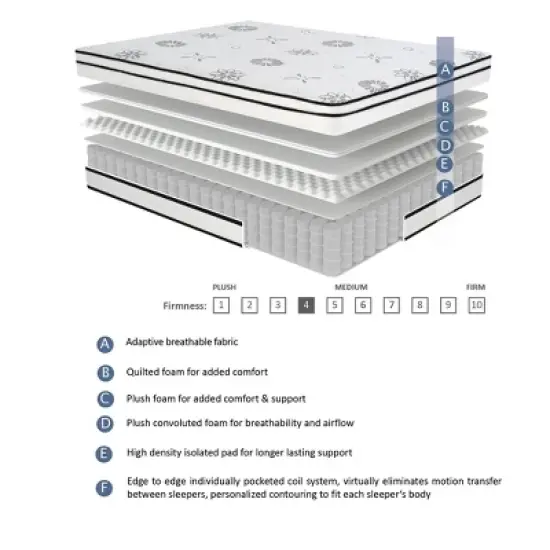 A
B
C
D
E
F

PLUSH MEDIUM FIRM

Firmness: 1 2 3 4 5 6 7 8 9 10

A Adaptive breathable fabric

B Quilted foam for added comfort

C Plush foam for added comfort & support

D Plush convoluted foam for breathability and airflow

E High density isolated pad for longer lasting support

F Edge to edge individually pocketed coil system, virtually eliminates motion transfer between sleepers, personalized contouring to fit each sleeper's body