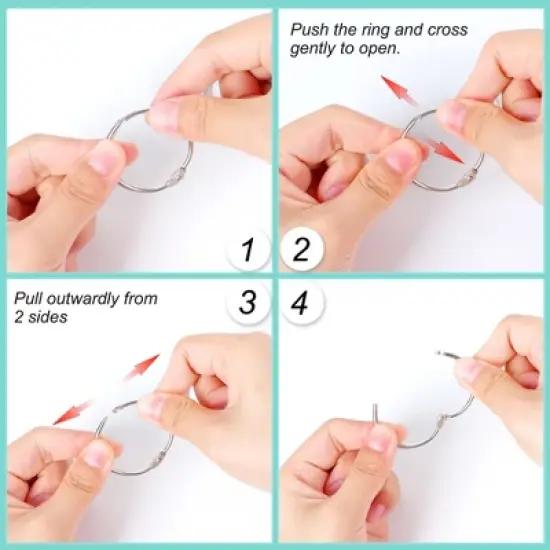 1

Push the ring and cross gently to open.

2

Pull outwardly from 2 sides

3

4