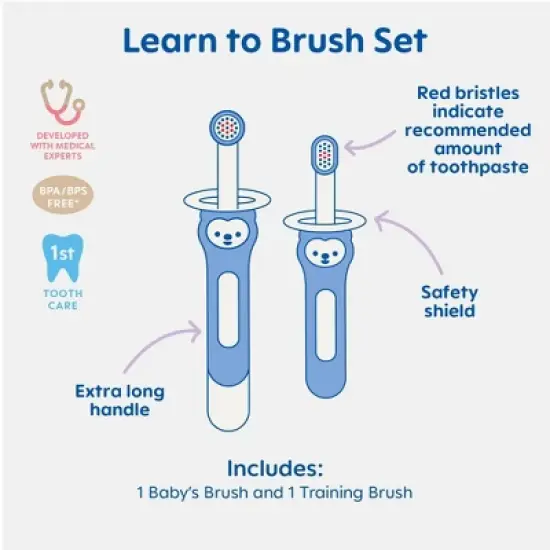 Learn to Brush Set

DEVELOPED WITH MEDICAL EXPERTS

BPA/BPS FREE*

1st

TOOTH CARE

Red bristles indicate recommended amount of toothpaste

Safety shield

Extra long handle

Includes:
1 Baby's Brush and 1 Training Brush