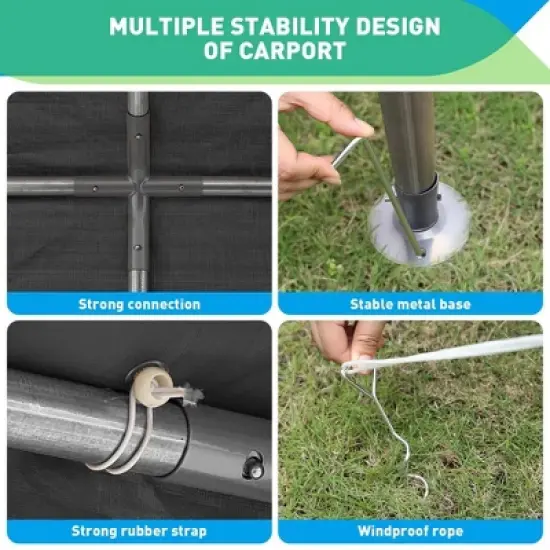 MULTIPLE STABILITY DESIGN OF CARPORT

Strong connection

Stable metal base

Strong rubber strap

Windproof rope