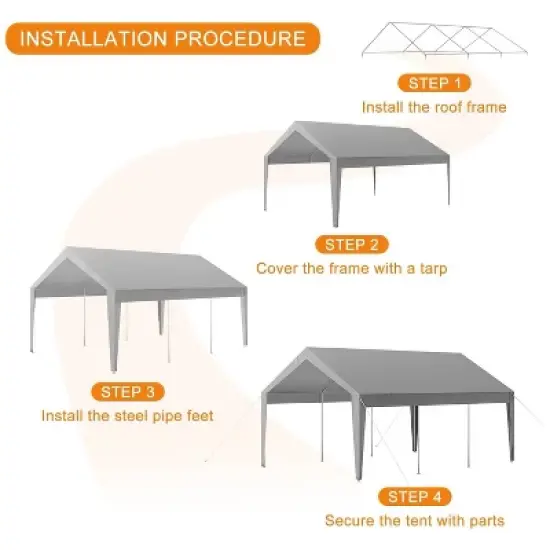 INSTALLATION PROCEDURE

STEP 1
Install the roof frame

STEP 2
Cover the frame with a tarp

STEP 3
Install the steel pipe feet

STEP 4
Secure the tent with parts