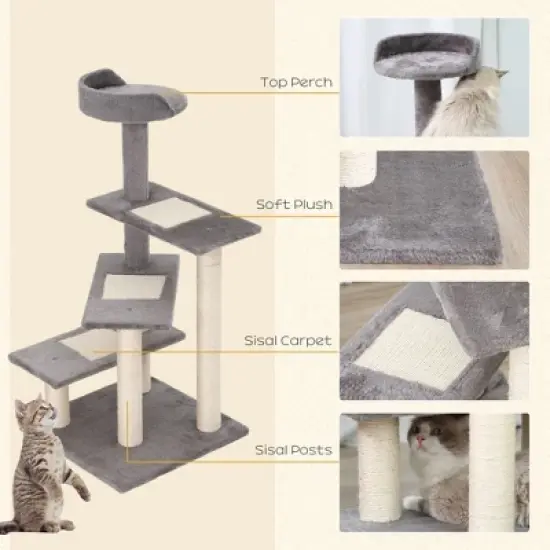 Top Perch

Soft Plush

Sisal Carpet

Sisal Posts