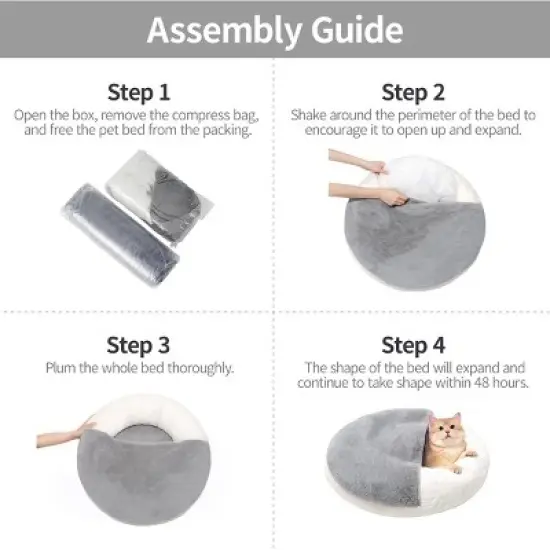 Assembly Guide

Step 1
Open the box, remove the compress bag, and free the pet bed from the packing.

Step 2
Shake around the perimeter of the bed to encourage it to open up and expand.

Step 3
Plum the whole bed thoroughly.

Step 4
The shape of the bed will expand and continue to take shape within 48 hours.