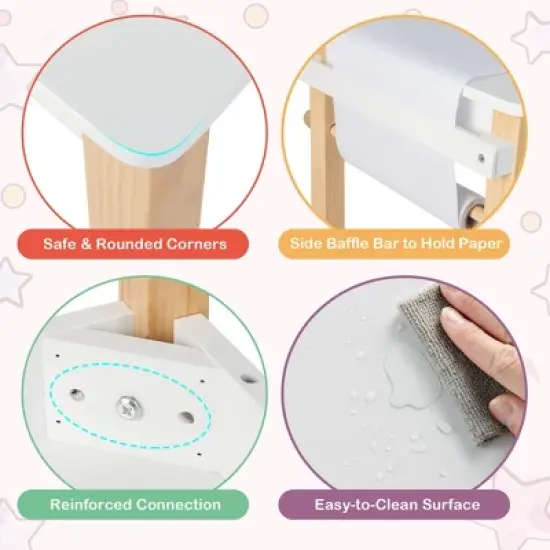 Safe & Rounded Corners

Side Baffle Bar to Hold Paper

Reinforced Connection

Easy-to-Clean Surface